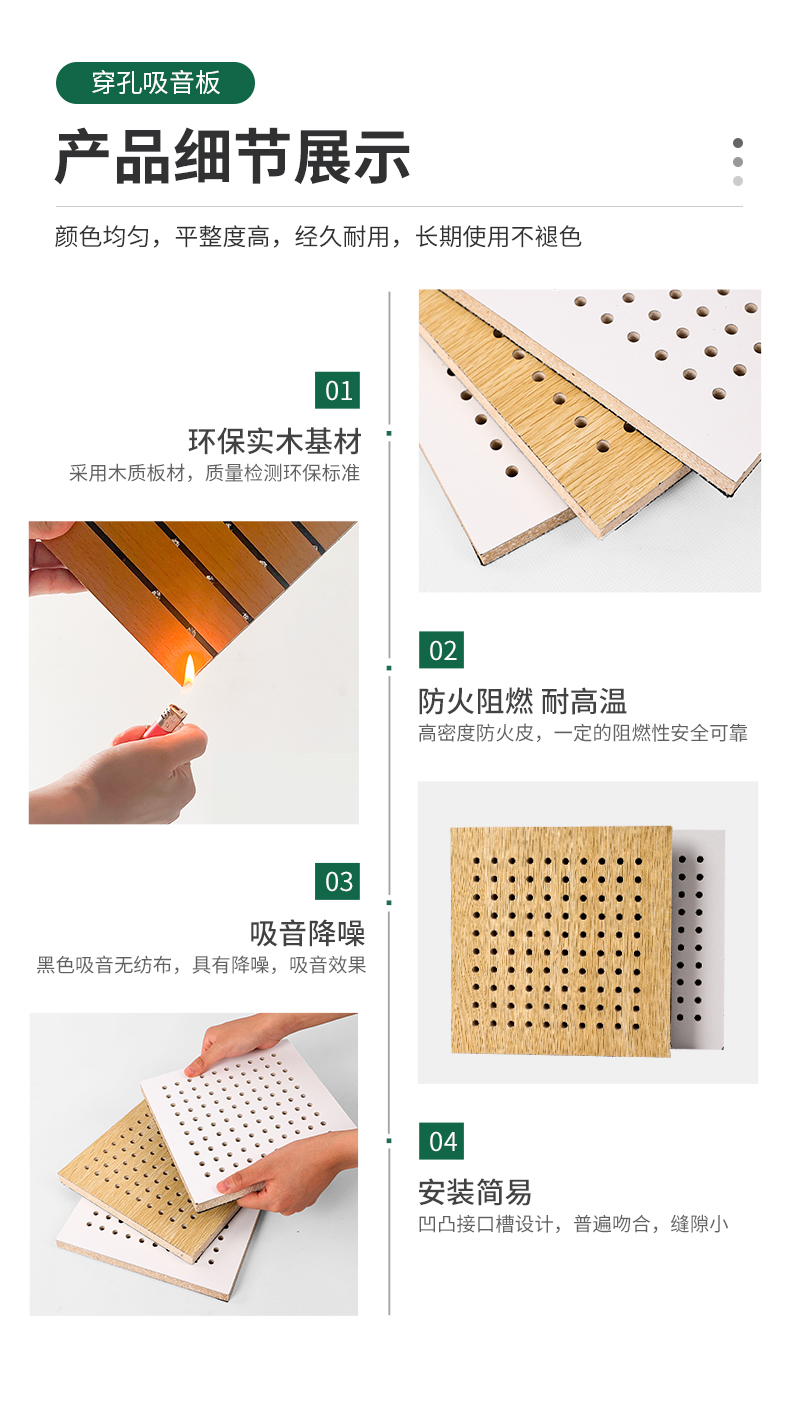 穿孔吸音板

产品细节展示

颜色均匀，平整度高，经久耐用，长期使用不褪色

01

环保实木基材

采用木质板材，质量检测环保标准

02

防火阻燃 耐高温

高密度防火皮，一定的阻燃性安全可靠

03

吸音降噪

黑色吸音无纺布，具有降噪，吸音效果

04

安装简易

凹凸接口槽设计，普遍吻合，缝隙小